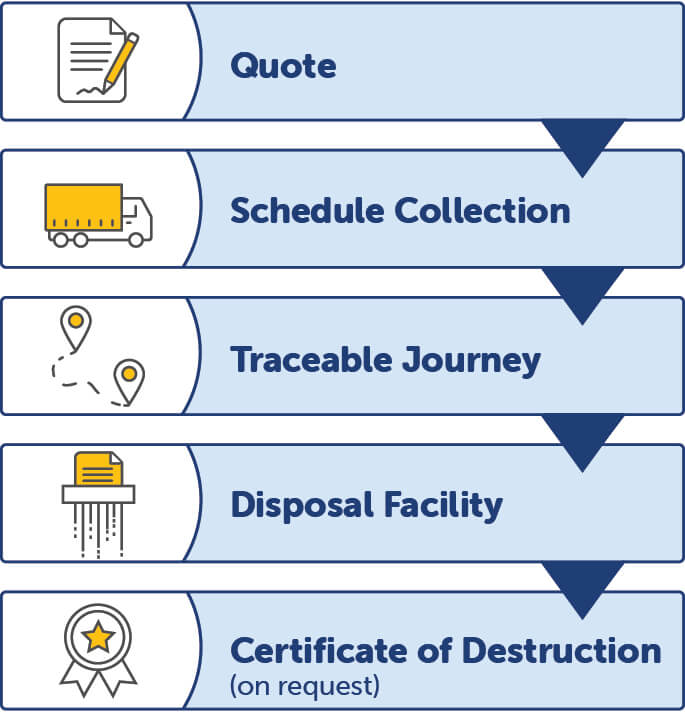 Quote

Schedule Collection

Traceable Journey

Disposal Facility

Certificate of Destruction
(on request)