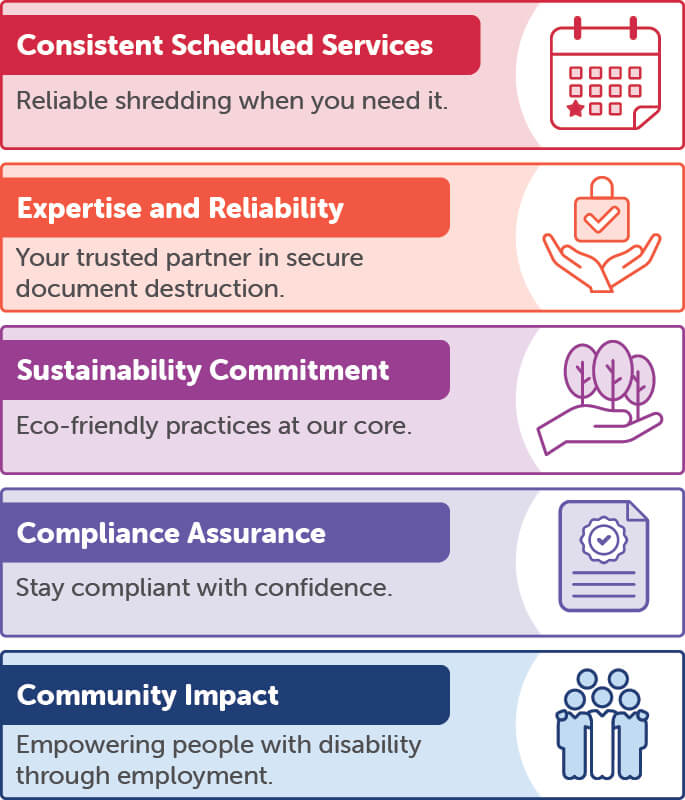 Consistent Scheduled Services

Reliable shredding when you need it.

Expertise and Reliability

Your trusted partner in secure document destruction.

Sustainability Commitment

Eco-friendly practices at our core.

Compliance Assurance

Stay compliant with confidence.

Community Impact

Empowering people with disability through employment.