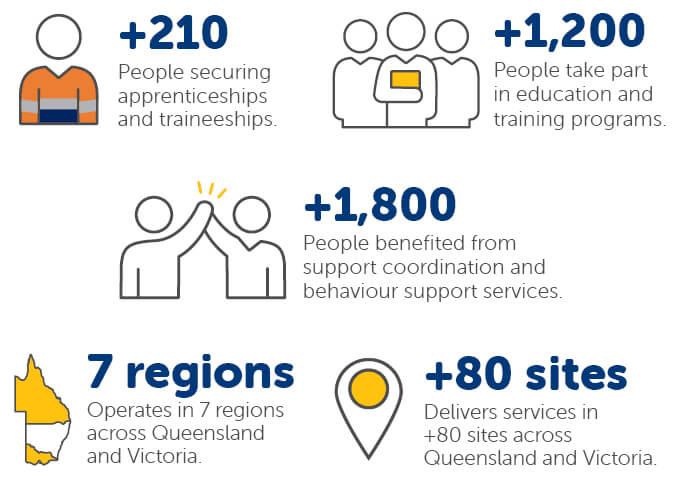 +210
People securing apprenticeships and traineeships.

+1,200
People take part in education and training programs.

+1,800
People benefited from support coordination and behaviour support services.

7 regions
Operates in 7 regions across Queensland and Victoria.

+80 sites
Delivers services in +80 sites across Queensland and Victoria.