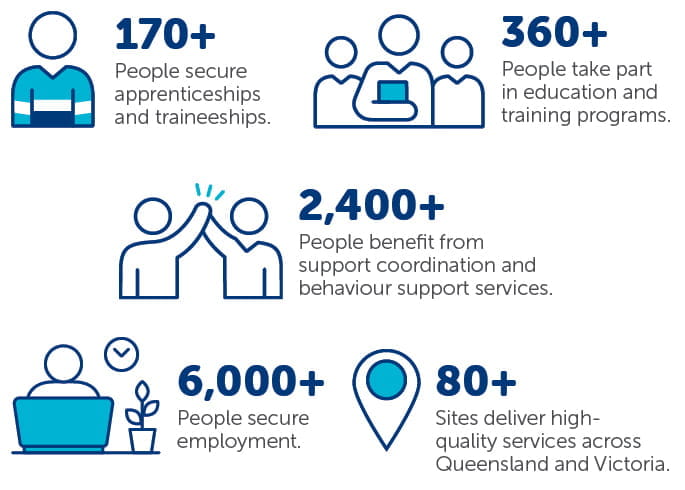 170+
People secure apprenticeships and traineeships.

360+
People take part in education and training programs.

2,400+
People benefit from support coordination and behaviour support services.

6,000+
People secure employment.

80+
Sites deliver high-quality services across Queensland and Victoria.